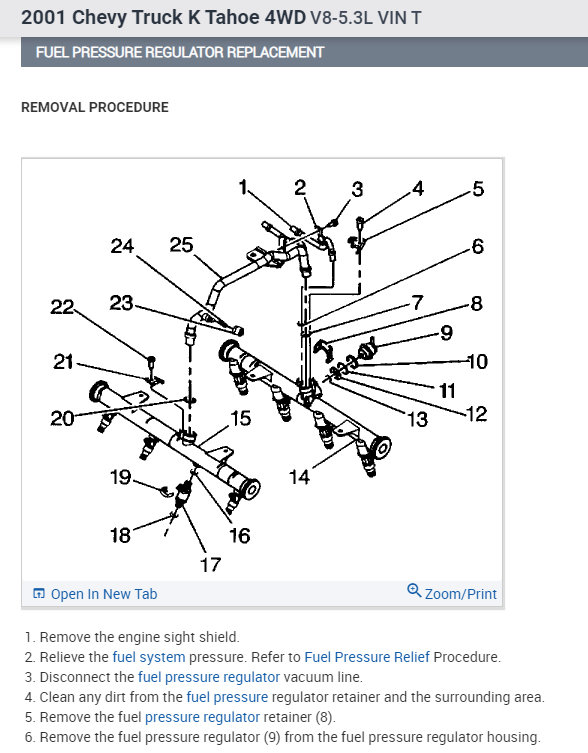 2001 Chevy Truck K Tahoe 4WD V8-5.3L VIN T

FUEL PRESSURE REGULATOR REPLACEMENT

REMOVAL PROCEDURE

1 2 3 4 5 6 7 8 9 10 11 12 13 14 15 16 17 18 19 20 21 22 23 24 25

Open In New Tab
Zoom/Print

1. Remove the engine sight shield.
2. Relieve the fuel system pressure. Refer to Fuel Pressure Relief Procedure.
3. Disconnect the fuel pressure regulator vacuum line.
4. Clean any dirt from the fuel pressure regulator retainer and the surrounding area.
5. Remove the fuel pressure regulator retainer (8).
6. Remove the fuel pressure regulator (9) from the fuel pressure regulator housing.