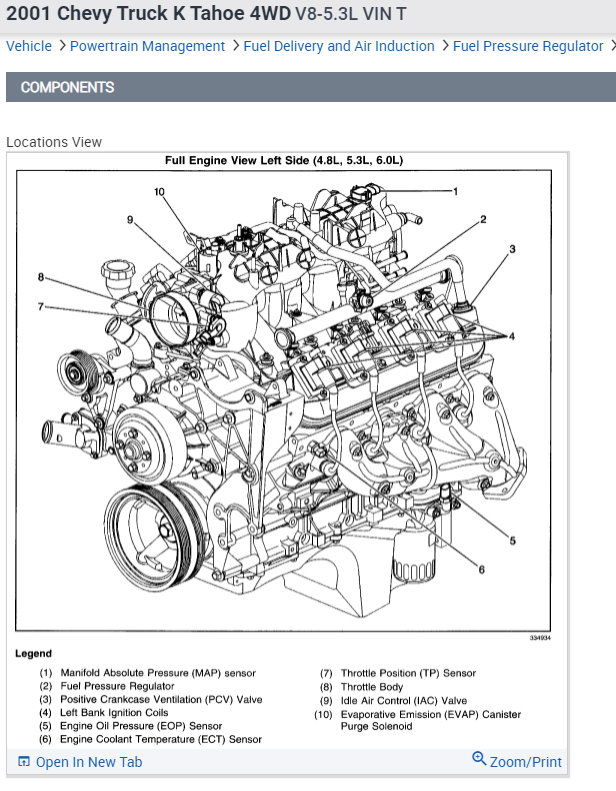 2001 Chevy Truck K Tahoe 4WD V8-5.3L VIN T

Vehicle > Powertrain Management > Fuel Delivery and Air Induction > Fuel Pressure Regulator >

COMPONENTS

Locations View

Full Engine View Left Side (4.8L, 5.3L, 6.0L)

10
9
8
7
1
2
3
4
5
6

334934

Legend

(1) Manifold Absolute Pressure (MAP) sensor
(2) Fuel Pressure Regulator
(3) Positive Crankcase Ventilation (PCV) Valve
(4) Left Bank Ignition Coils
(5) Engine Oil Pressure (EOP) Sensor
(6) Engine Coolant Temperature (ECT) Sensor
(7) Throttle Position (TP) Sensor
(8) Throttle Body
(9) Idle Air Control (IAC) Valve
(10) Evaporative Emission (EVAP) Canister Purge Solenoid

Open In New Tab

Zoom/Print