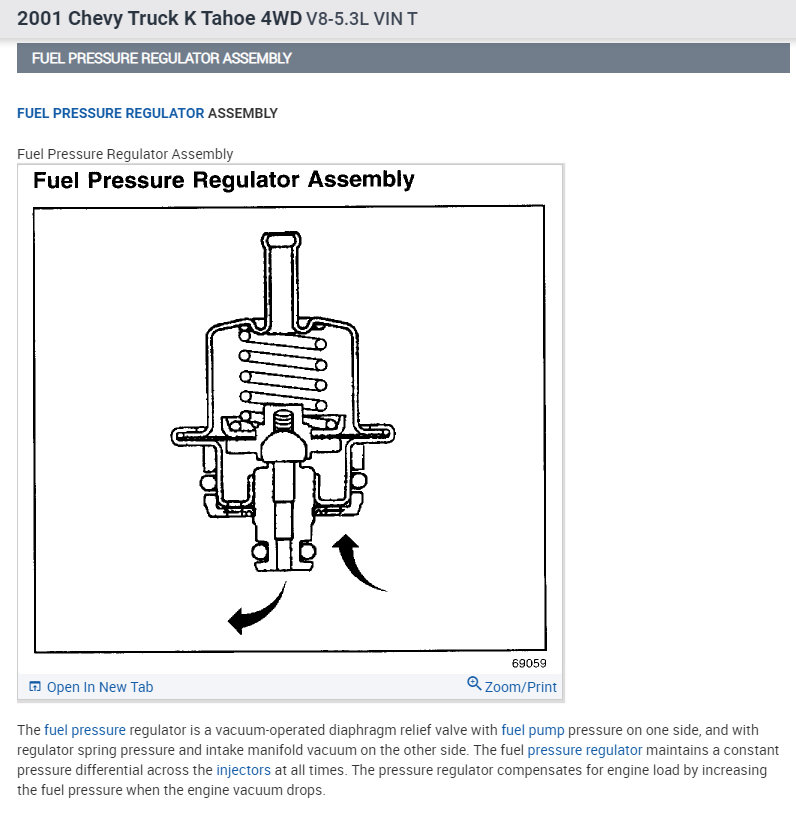 2001 Chevy Truck K Tahoe 4WD V8-5.3L VIN T

FUEL PRESSURE REGULATOR ASSEMBLY

FUEL PRESSURE REGULATOR ASSEMBLY

Fuel Pressure Regulator Assembly

Fuel Pressure Regulator Assembly

69059

Open In New Tab

Zoom/Print

The fuel pressure regulator is a vacuum-operated diaphragm relief valve with fuel pump pressure on one side, and with regulator spring pressure and intake manifold vacuum on the other side. The fuel pressure regulator maintains a constant pressure differential across the injectors at all times. The pressure regulator compensates for engine load by increasing the fuel pressure when the engine vacuum drops.