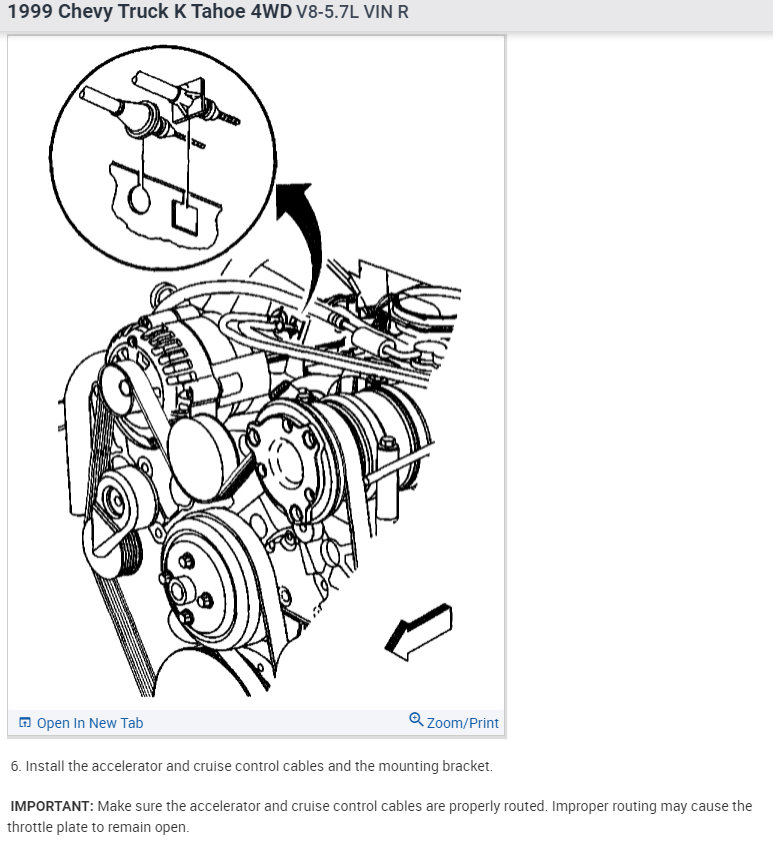 1999 Chevy Truck K Tahoe 4WD V8-5.7L VIN R

Open In New Tab

Zoom/Print

6. Install the accelerator and cruise control cables and the mounting bracket.

IMPORTANT: Make sure the accelerator and cruise control cables are properly routed. Improper routing may cause the throttle plate to remain open.