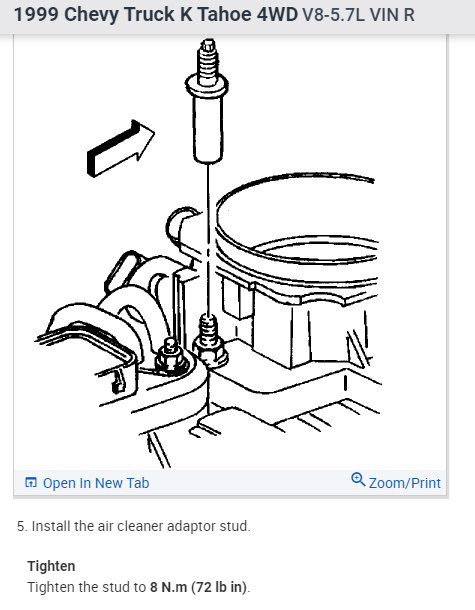 1999 Chevy Truck K Tahoe 4WD V8-5.7L VIN R

Open In New Tab

Zoom/Print

5. Install the air cleaner adaptor stud.

Tighten
Tighten the stud to 8 N.m (72 lb in).