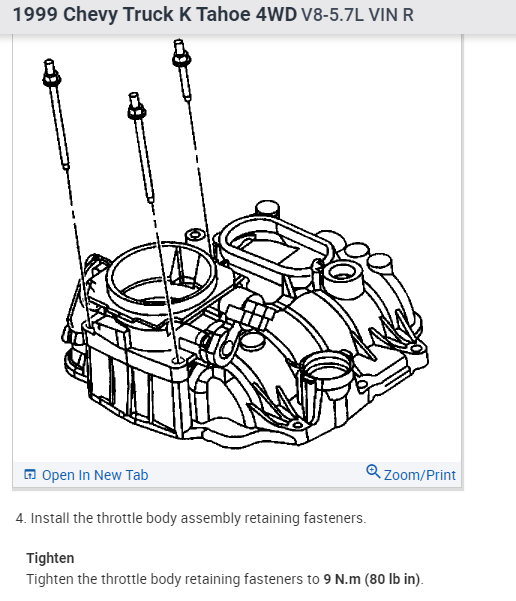 1999 Chevy Truck K Tahoe 4WD V8-5.7L VIN R

Open In New Tab

Zoom/Print

4. Install the throttle body assembly retaining fasteners.

Tighten
Tighten the throttle body retaining fasteners to 9 N.m (80 lb in).