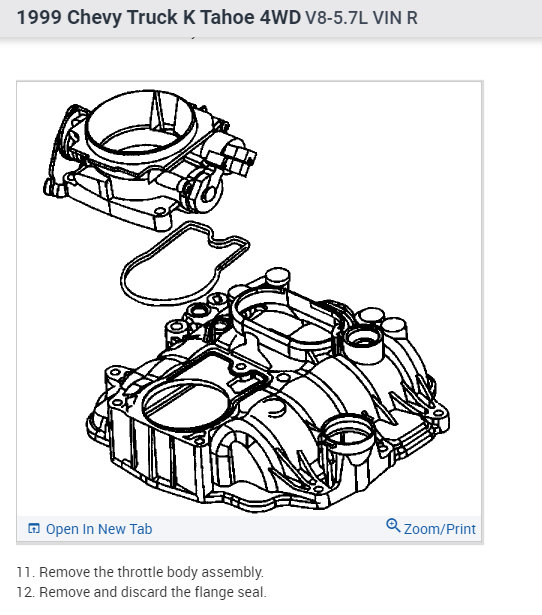 1999 Chevy Truck K Tahoe 4WD V8-5.7L VIN R

Open In New Tab

Zoom/Print

11. Remove the throttle body assembly.
12. Remove and discard the flange seal.