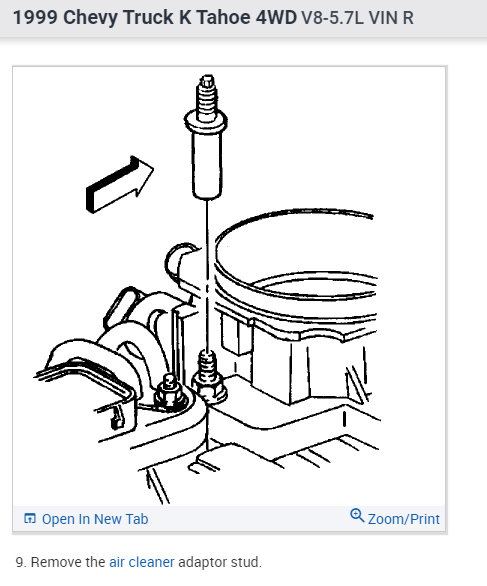 1999 Chevy Truck K Tahoe 4WD V8-5.7L VIN R

Open In New Tab

Zoom/Print

9. Remove the air cleaner adaptor stud.