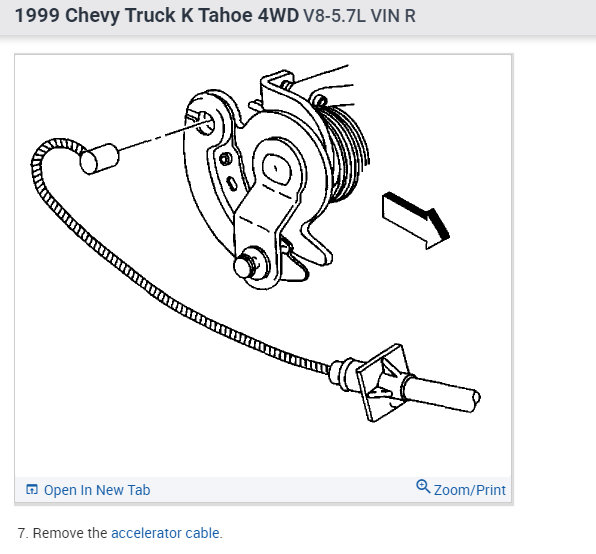 1999 Chevy Truck K Tahoe 4WD V8-5.7L VIN R

Open In New Tab

Zoom/Print

7. Remove the accelerator cable.