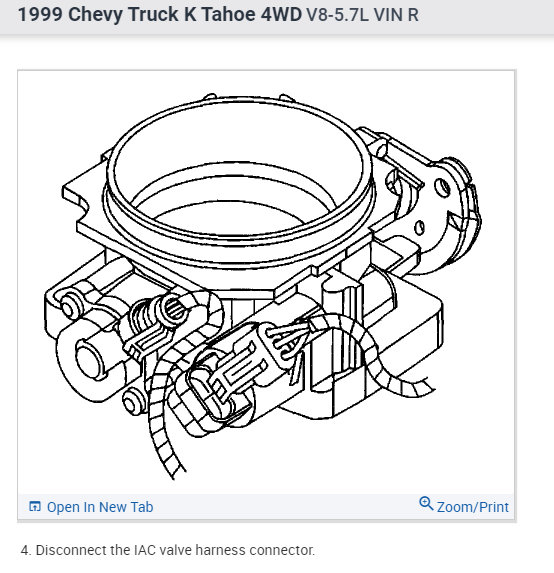 1999 Chevy Truck K Tahoe 4WD V8-5.7L VIN R

Open In New Tab

Zoom/Print

4. Disconnect the IAC valve harness connector.