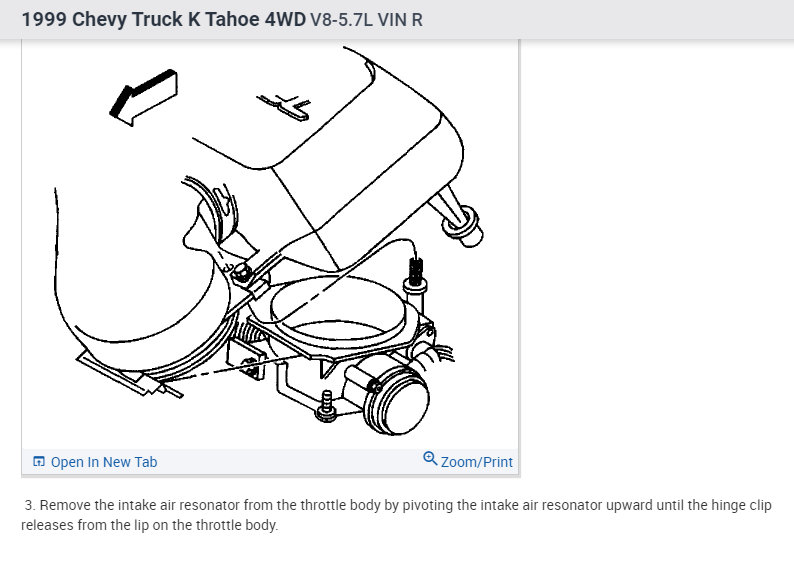 1999 Chevy Truck K Tahoe 4WD V8-5.7L VIN R

Open In New Tab

Zoom/Print

3. Remove the intake air resonator from the throttle body by pivoting the intake air resonator upward until the hinge clip releases from the lip on the throttle body.