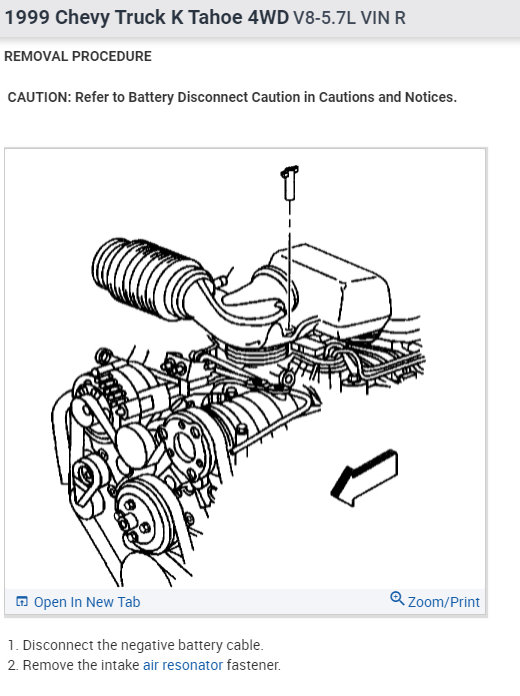 1999 Chevy Truck K Tahoe 4WD V8-5.7L VIN R

REMOVAL PROCEDURE

CAUTION: Refer to Battery Disconnect Caution in Cautions and Notices.

Open In New Tab

Zoom/Print

1. Disconnect the negative battery cable.
2. Remove the intake air resonator fastener.