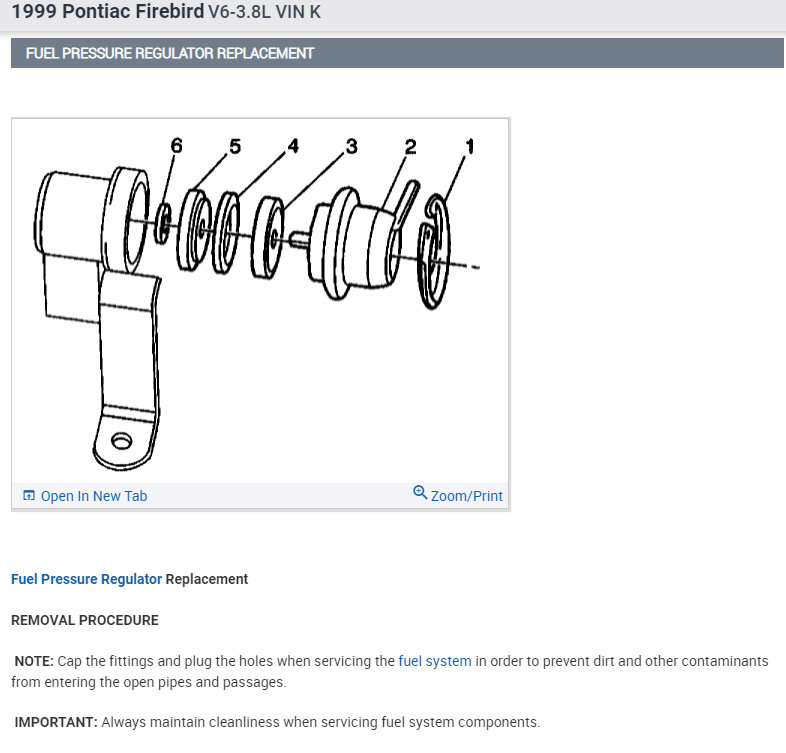 1999 Pontiac Firebird V6-3.8L VIN K

FUEL PRESSURE REGULATOR REPLACEMENT

6 5 4 3 2 1

Open In New Tab

Zoom/Print

Fuel Pressure Regulator Replacement

REMOVAL PROCEDURE

NOTE: Cap the fittings and plug the holes when servicing the fuel system in order to prevent dirt and other contaminants from entering the open pipes and passages.

IMPORTANT: Always maintain cleanliness when servicing fuel system components.