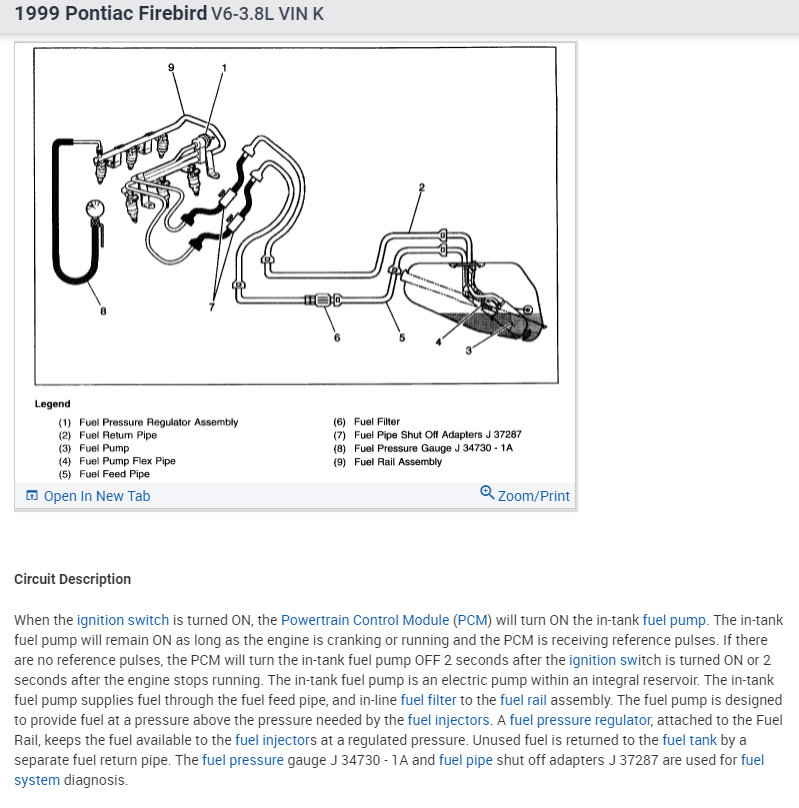 1999 Pontiac Firebird V6-3.8L VIN K

9
1
2
8
7
6
5
4
3

Legend
(1) Fuel Pressure Regulator Assembly
(2) Fuel Return Pipe
(3) Fuel Pump
(4) Fuel Pump Flex Pipe
(5) Fuel Feed Pipe
(6) Fuel Filter
(7) Fuel Pipe Shut Off Adapters J 37287
(8) Fuel Pressure Gauge J 34730 - 1A
(9) Fuel Rail Assembly

Open In New Tab
Zoom/Print

Circuit Description

When the ignition switch is turned ON, the Powertrain Control Module (PCM) will turn ON the in-tank fuel pump. The in-tank fuel pump will remain ON as long as the engine is cranking or running and the PCM is receiving reference pulses. If there are no reference pulses, the PCM will turn the in-tank fuel pump OFF 2 seconds after the ignition switch is turned ON or 2 seconds after the engine stops running. The in-tank fuel pump is an electric pump within an integral reservoir. The in-tank fuel pump supplies fuel through the fuel feed pipe, and in-line fuel filter to the fuel rail assembly. The fuel pump is designed to provide fuel at a pressure above the pressure needed by the fuel injectors. A fuel pressure regulator, attached to the Fuel Rail, keeps the fuel available to the fuel injectors at a regulated pressure. Unused fuel is returned to the fuel tank by a separate fuel return pipe. The fuel pressure gauge J 34730 - 1A and fuel pipe shut off adapters J 37287 are used for fuel system diagnosis.