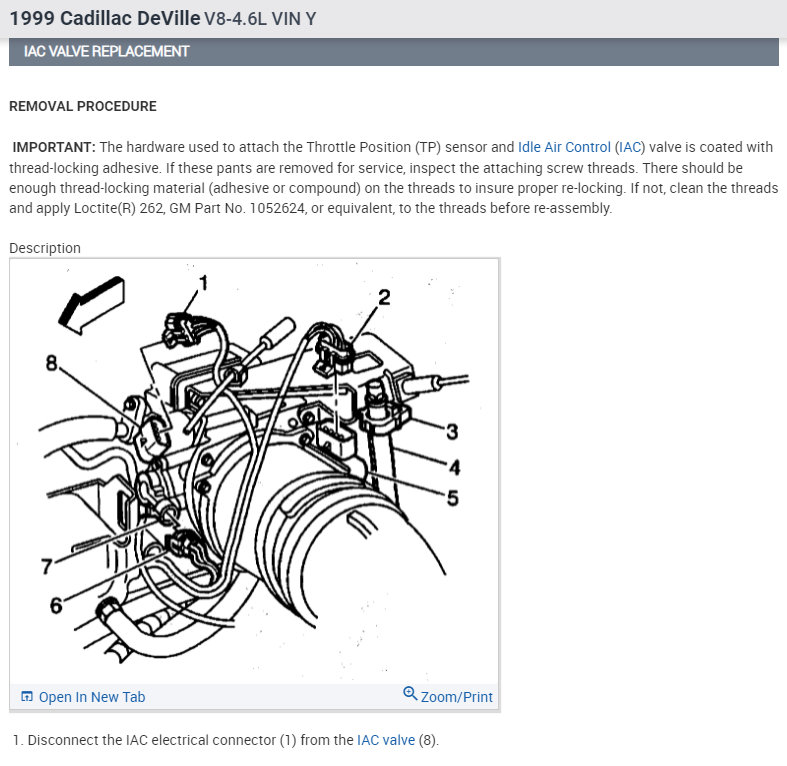 1999 Cadillac DeVille V8-4.6L VIN Y

IAC VALVE REPLACEMENT

REMOVAL PROCEDURE

IMPORTANT: The hardware used to attach the Throttle Position (TP) sensor and Idle Air Control (IAC) valve is coated with thread-locking adhesive. If these pants are removed for service, inspect the attaching screw threads. There should be enough thread-locking material (adhesive or compound) on the threads to insure proper re-locking. If not, clean the threads and apply Loctite(R) 262, GM Part No. 1052624, or equivalent, to the threads before re-assembly.

Description

1
2
8
3
4
5
7
6

Open In New Tab

Zoom/Print

1. Disconnect the IAC electrical connector (1) from the IAC valve (8).