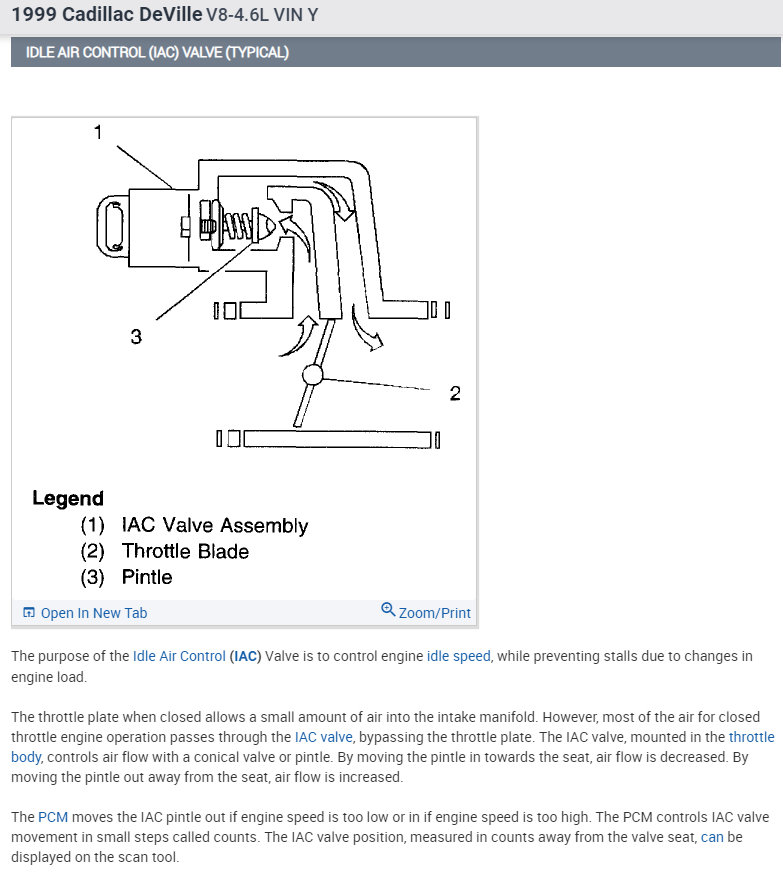 1999 Cadillac DeVille V8-4.6L VIN Y

IDLE AIR CONTROL (IAC) VALVE (TYPICAL)

1

3

2

Legend
(1) IAC Valve Assembly
(2) Throttle Blade
(3) Pintle

Open In New Tab

Zoom/Print

The purpose of the Idle Air Control (IAC) Valve is to control engine idle speed, while preventing stalls due to changes in engine load.

The throttle plate when closed allows a small amount of air into the intake manifold. However, most of the air for closed throttle engine operation passes through the IAC valve, bypassing the throttle plate. The IAC valve, mounted in the throttle body, controls air flow with a conical valve or pintle. By moving the pintle in towards the seat, air flow is decreased. By moving the pintle out away from the seat, air flow is increased.

The PCM moves the IAC pintle out if engine speed is too low or in if engine speed is too high. The PCM controls IAC valve movement in small steps called counts. The IAC valve position, measured in counts away from the valve seat, can be displayed on the scan tool.