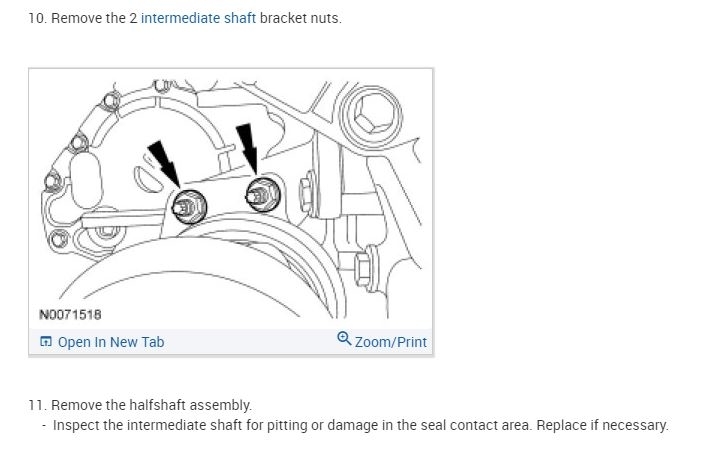 10. Remove the 2 intermediate shaft bracket nuts.

N0071518

Open In New Tab

Zoom/Print

11. Remove the halfshaft assembly.

- Inspect the intermediate shaft for pitting or damage in the seal contact area. Replace if necessary.