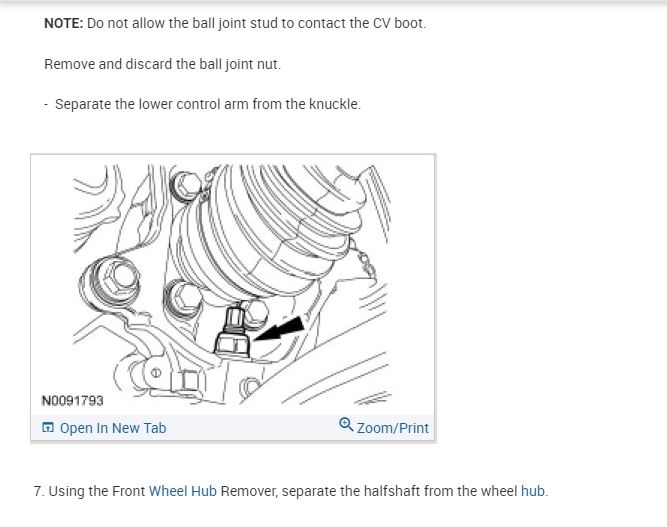 NOTE: Do not allow the ball joint stud to contact the CV boot.

Remove and discard the ball joint nut.

- Separate the lower control arm from the knuckle.

N0091793

Open In New Tab

Zoom/Print

7. Using the Front Wheel Hub Remover, separate the halfshaft from the wheel hub.