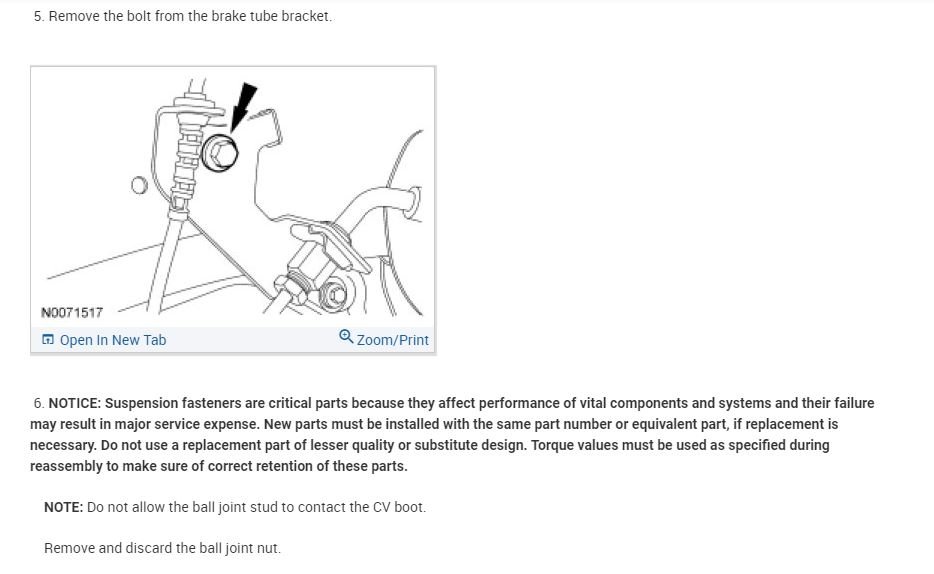 5. Remove the bolt from the brake tube bracket.

N0071517

Open In New Tab

Zoom/Print

6. NOTICE: Suspension fasteners are critical parts because they affect performance of vital components and systems and their failure may result in major service expense. New parts must be installed with the same part number or equivalent part, if replacement is necessary. Do not use a replacement part of lesser quality or substitute design. Torque values must be used as specified during reassembly to make sure of correct retention of these parts.

NOTE: Do not allow the ball joint stud to contact the CV boot.

Remove and discard the ball joint nut.