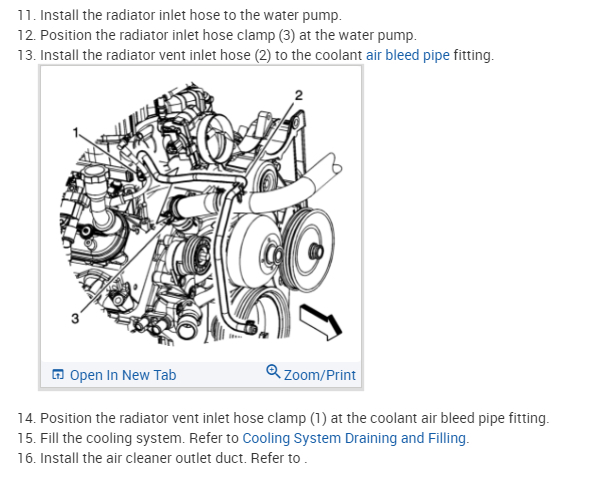 11. Install the radiator inlet hose to the water pump.
12. Position the radiator inlet hose clamp (3) at the water pump.
13. Install the radiator vent inlet hose (2) to the coolant air bleed pipe fitting.

2
1
3

Open In New Tab
Zoom/Print

14. Position the radiator vent inlet hose clamp (1) at the coolant air bleed pipe fitting.
15. Fill the cooling system. Refer to Cooling System Draining and Filling.
16. Install the air cleaner outlet duct. Refer to .