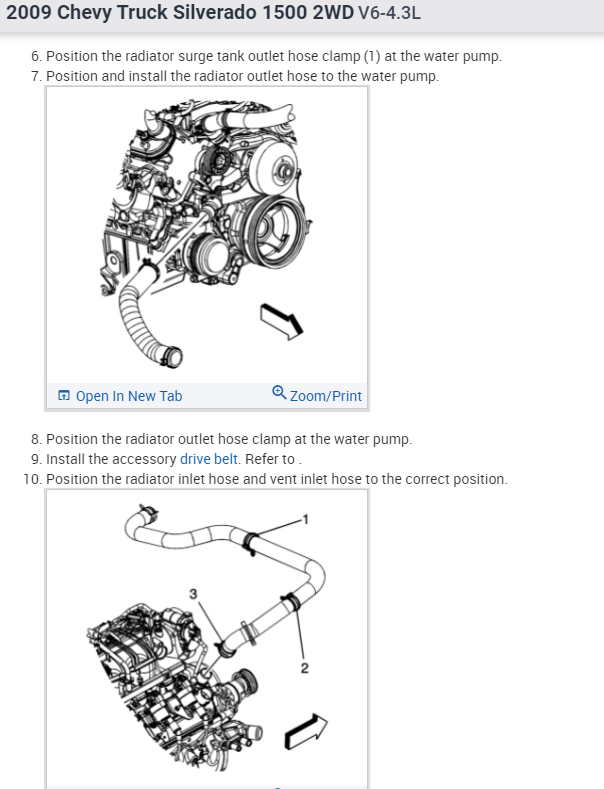 2009 Chevy Truck Silverado 1500 2WD V6-4.3L

6. Position the radiator surge tank outlet hose clamp (1) at the water pump.
7. Position and install the radiator outlet hose to the water pump.

Open In New Tab
Zoom/Print

8. Position the radiator outlet hose clamp at the water pump.
9. Install the accessory drive belt. Refer to .
10. Position the radiator inlet hose and vent inlet hose to the correct position.

1
3
2