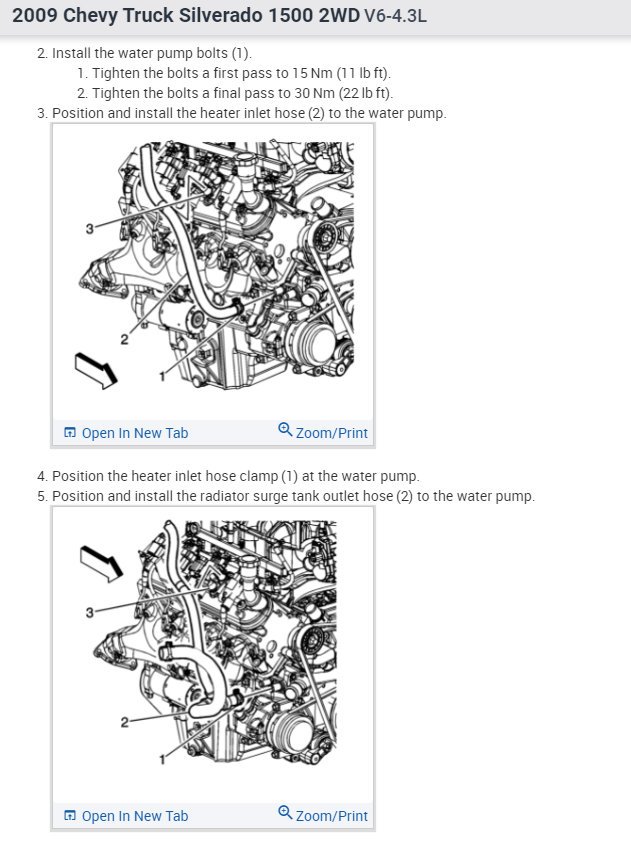 2009 Chevy Truck Silverado 1500 2WD V6-4.3L

2. Install the water pump bolts (1).
1. Tighten the bolts a first pass to 15 Nm (11 lb ft).
2. Tighten the bolts a final pass to 30 Nm (22 lb ft).
3. Position and install the heater inlet hose (2) to the water pump.

3
2
1

Open In New Tab
Zoom/Print

4. Position the heater inlet hose clamp (1) at the water pump.
5. Position and install the radiator surge tank outlet hose (2) to the water pump.

3
2
1

Open In New Tab
Zoom/Print