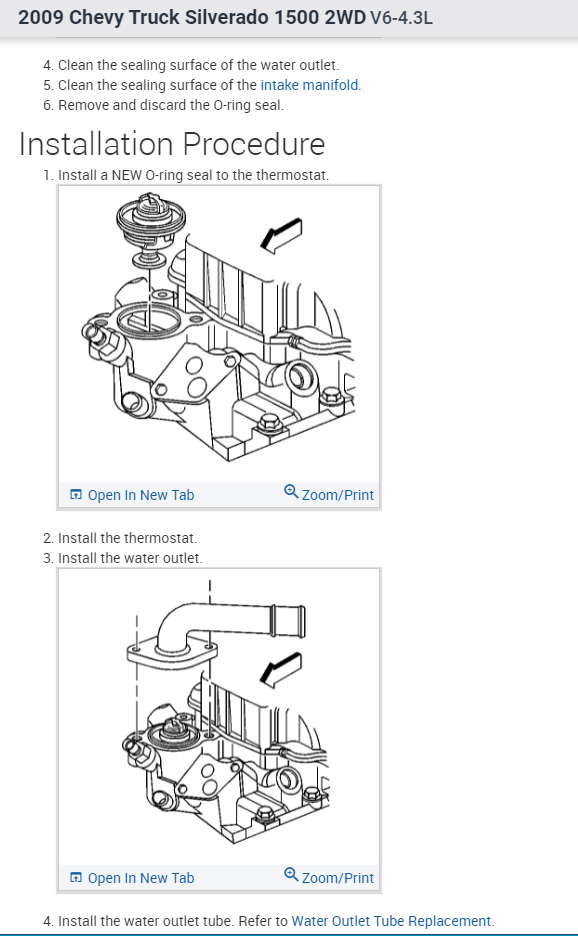 2009 Chevy Truck Silverado 1500 2WD V6-4.3L

4. Clean the sealing surface of the water outlet.
5. Clean the sealing surface of the intake manifold.
6. Remove and discard the O-ring seal.

Installation Procedure

1. Install a NEW O-ring seal to the thermostat.

Open In New Tab
Zoom/Print

2. Install the thermostat.
3. Install the water outlet.

Open In New Tab
Zoom/Print

4. Install the water outlet tube. Refer to Water Outlet Tube Replacement.