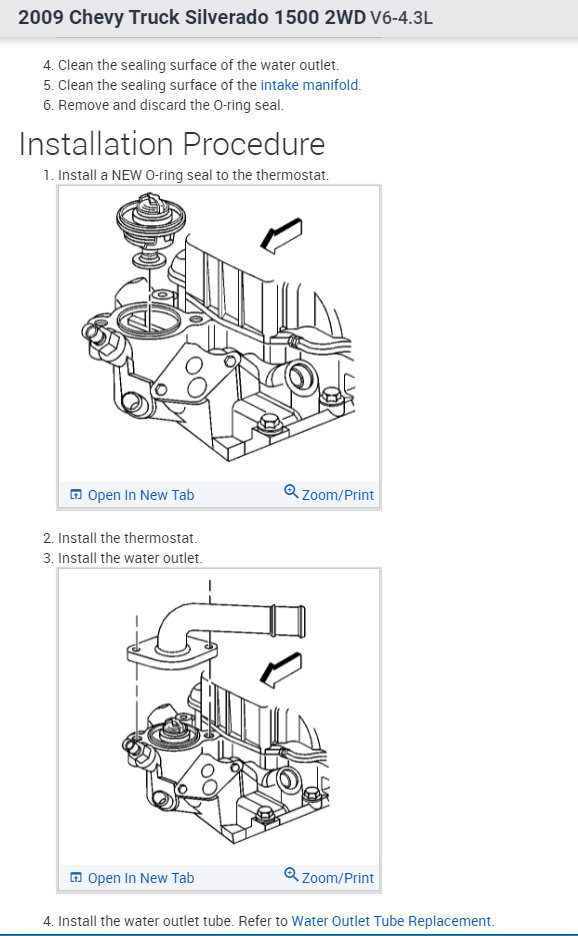 2009 Chevy Truck Silverado 1500 2WD V6-4.3L

4. Clean the sealing surface of the water outlet.
5. Clean the sealing surface of the intake manifold.
6. Remove and discard the O-ring seal.

Installation Procedure

1. Install a NEW O-ring seal to the thermostat.

Open In New Tab
Zoom/Print

2. Install the thermostat.
3. Install the water outlet.

Open In New Tab
Zoom/Print

4. Install the water outlet tube. Refer to Water Outlet Tube Replacement.