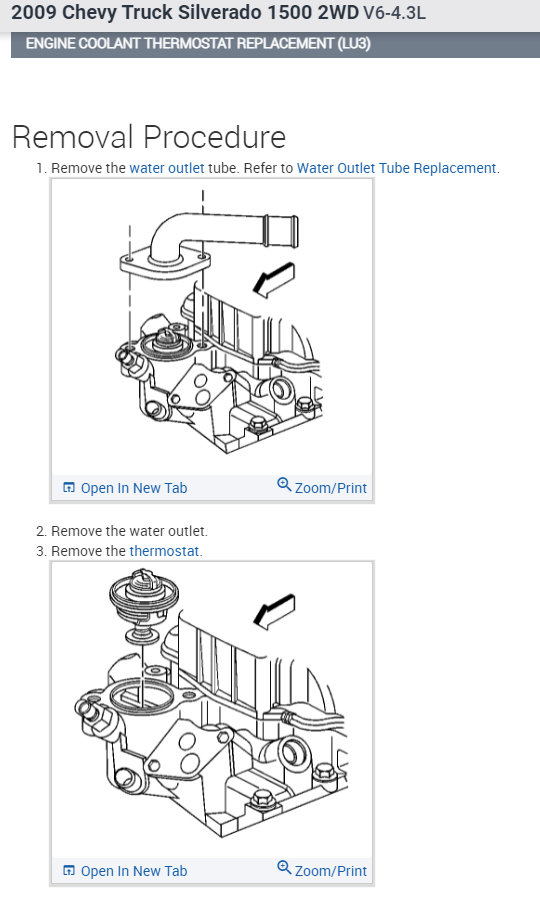 2009 Chevy Truck Silverado 1500 2WD V6-4.3L

ENGINE COOLANT THERMOSTAT REPLACEMENT (LU3)

Removal Procedure

1. Remove the water outlet tube. Refer to Water Outlet Tube Replacement.

Open In New Tab Zoom/Print

2. Remove the water outlet.
3. Remove the thermostat.

Open In New Tab Zoom/Print