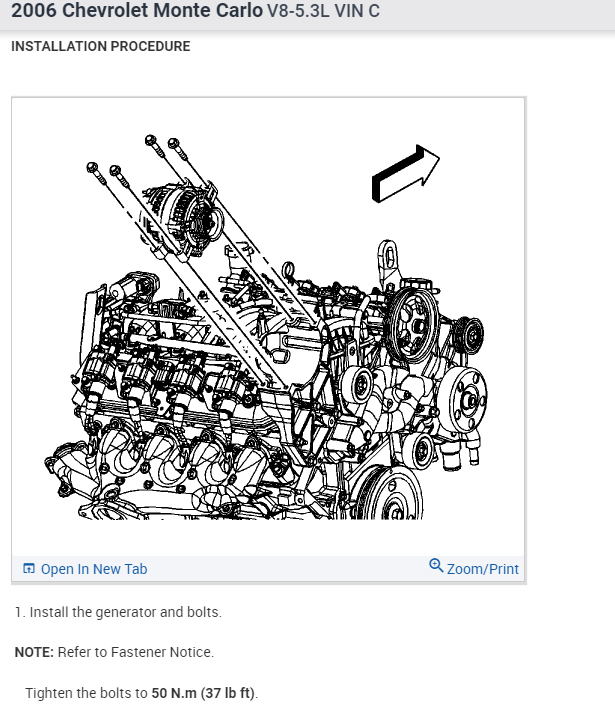 2006 Chevrolet Monte Carlo V8-5.3L VIN C

INSTALLATION PROCEDURE

Open In New Tab

Zoom/Print

1. Install the generator and bolts.

NOTE: Refer to Fastener Notice.

Tighten the bolts to 50 N.m (37 lb ft).