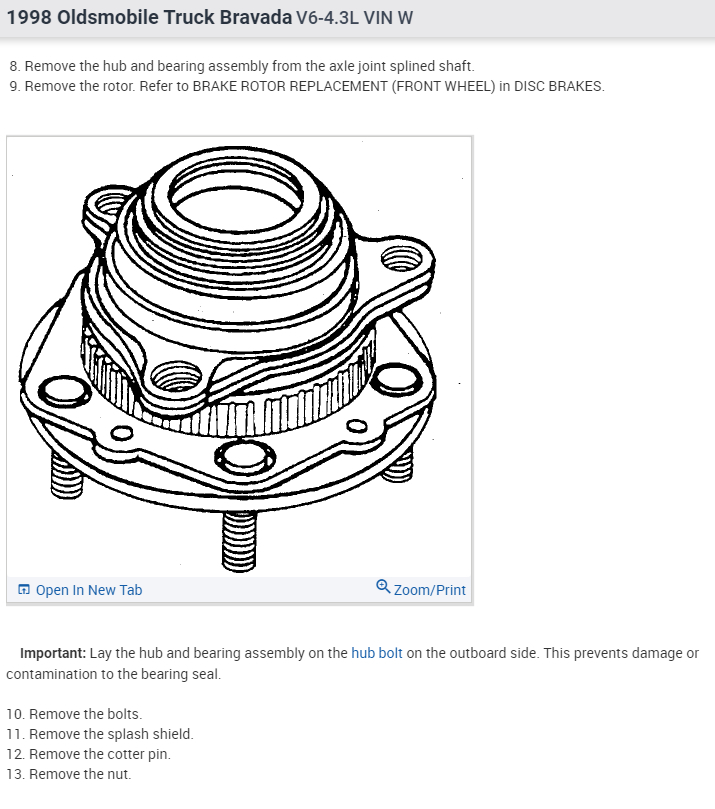 1998 Oldsmobile Truck Bravada V6-4.3L VIN W

8. Remove the hub and bearing assembly from the axle joint splined shaft.
9. Remove the rotor. Refer to BRAKE ROTOR REPLACEMENT (FRONT WHEEL) in DISC BRAKES.

Open In New Tab Zoom/Print

Important: Lay the hub and bearing assembly on the hub bolt on the outboard side. This prevents damage or contamination to the bearing seal.

10. Remove the bolts.
11. Remove the splash shield.
12. Remove the cotter pin.
13. Remove the nut.