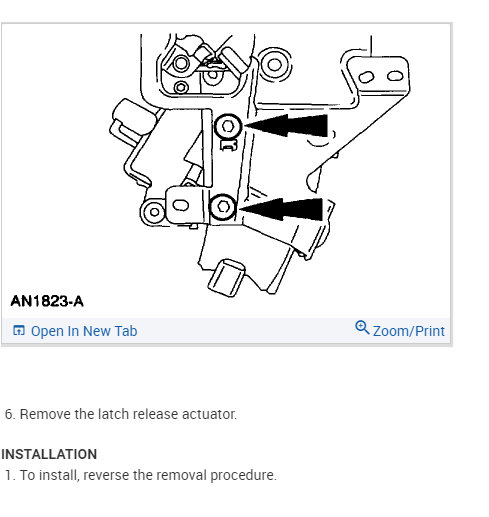 AN1823-A

Open In New Tab

Zoom/Print

6. Remove the latch release actuator.

INSTALLATION

1. To install, reverse the removal procedure.