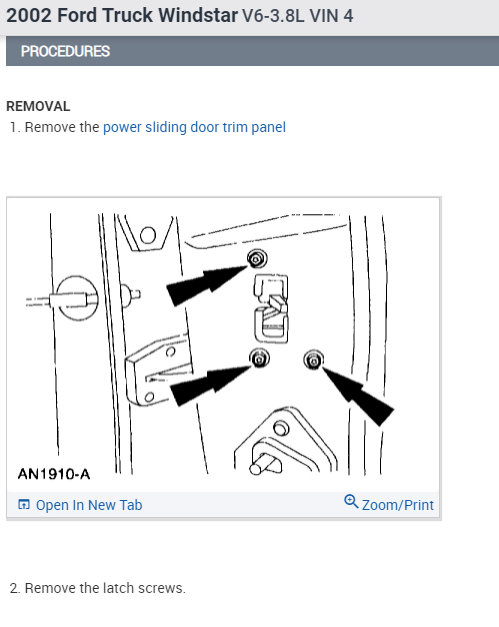 2002 Ford Truck Windstar V6-3.8L VIN 4

PROCEDURES

REMOVAL

1. Remove the power sliding door trim panel

AN1910-A

Open In New Tab

Zoom/Print

2. Remove the latch screws.