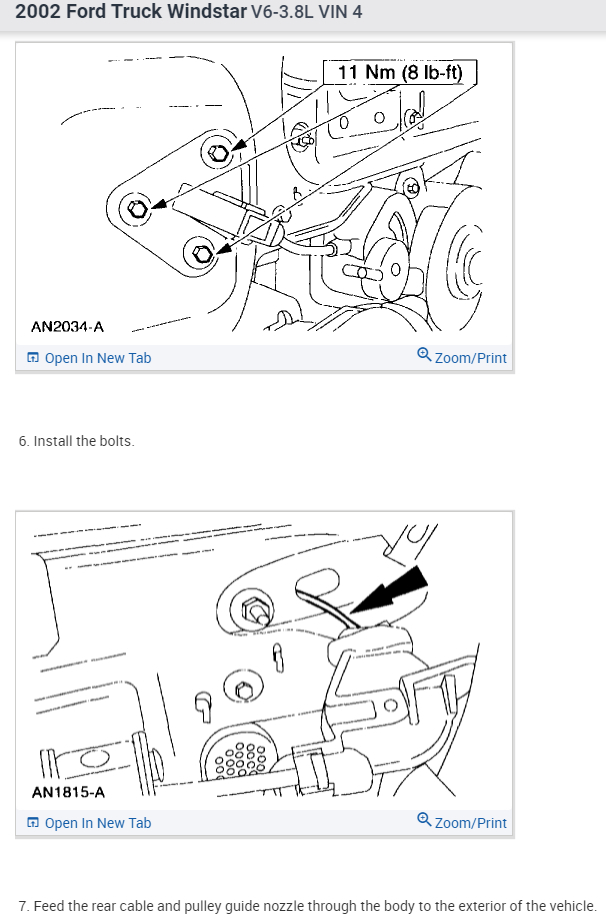 2002 Ford Truck Windstar V6-3.8L VIN 4

11 Nm (8 lb-ft)

AN2034-A

Open In New Tab

Zoom/Print

6. Install the bolts.

AN1815-A

Open In New Tab

Zoom/Print

7. Feed the rear cable and pulley guide nozzle through the body to the exterior of the vehicle.