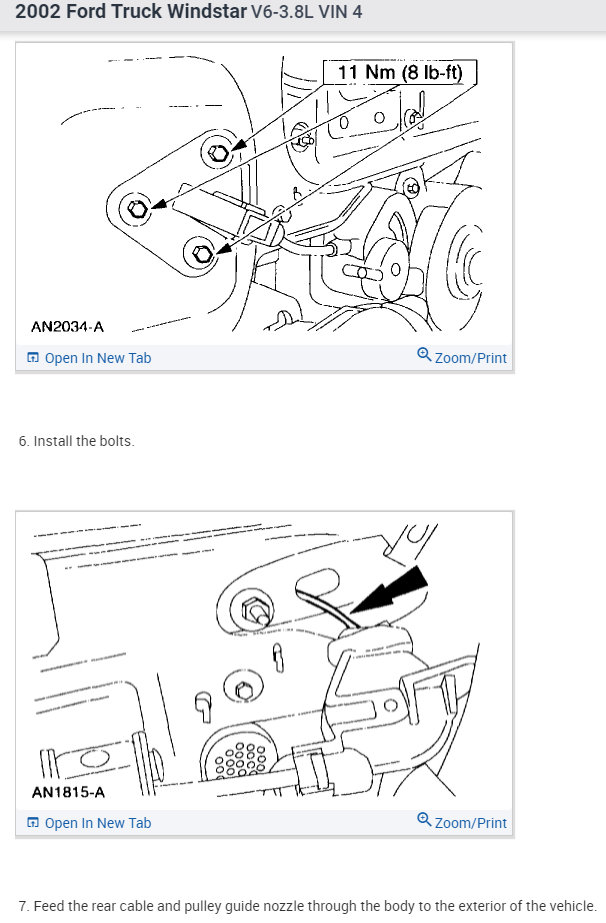 2002 Ford Truck Windstar V6-3.8L VIN 4

11 Nm (8 lb-ft)

AN2034-A

Open In New Tab

Zoom/Print

6. Install the bolts.

AN1815-A

Open In New Tab

Zoom/Print

7. Feed the rear cable and pulley guide nozzle through the body to the exterior of the vehicle.