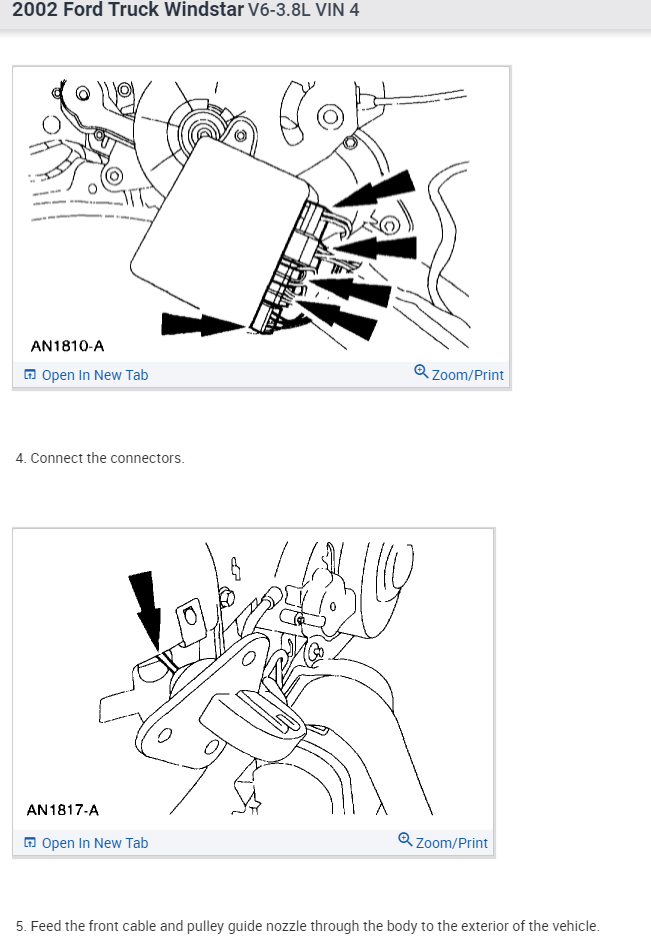 2002 Ford Truck Windstar V6-3.8L VIN 4

AN1810-A

Open In New Tab

Zoom/Print

4. Connect the connectors.

AN1817-A

Open In New Tab

Zoom/Print

5. Feed the front cable and pulley guide nozzle through the body to the exterior of the vehicle.