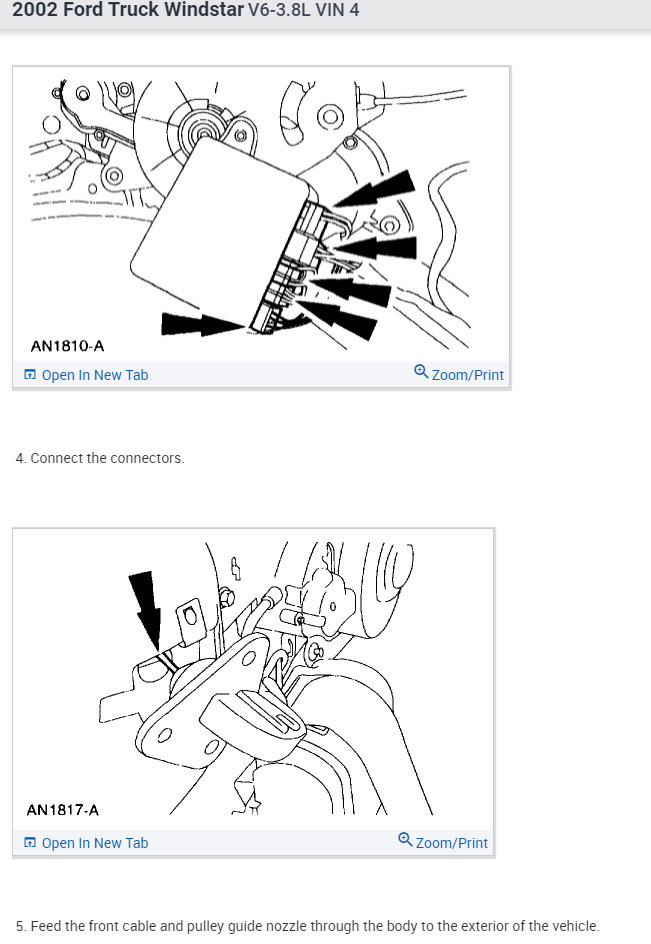 2002 Ford Truck Windstar V6-3.8L VIN 4

AN1810-A

Open In New Tab

Zoom/Print

4. Connect the connectors.

AN1817-A

Open In New Tab

Zoom/Print

5. Feed the front cable and pulley guide nozzle through the body to the exterior of the vehicle.