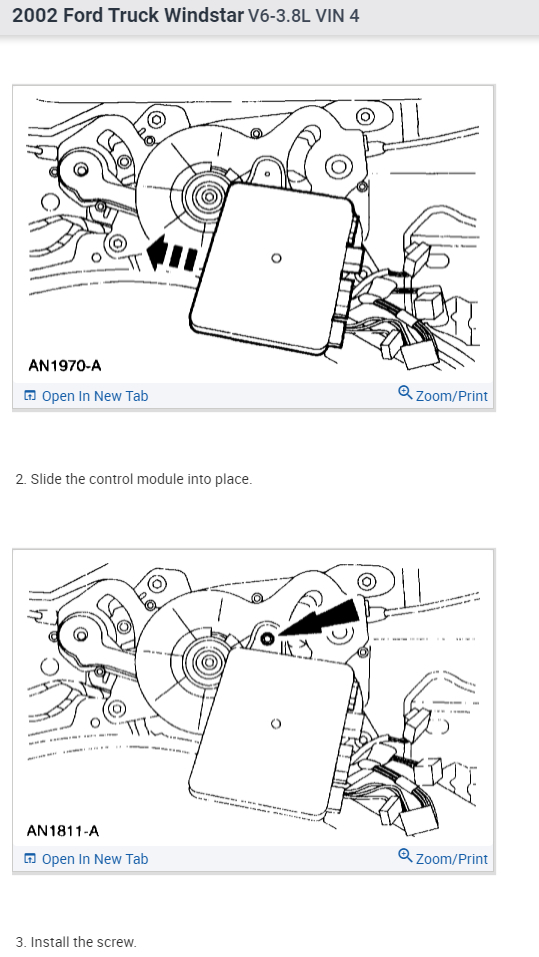 2002 Ford Truck Windstar V6-3.8L VIN 4

AN1970-A

Open In New Tab

Zoom/Print

2. Slide the control module into place.

AN1811-A

Open In New Tab

Zoom/Print

3. Install the screw.