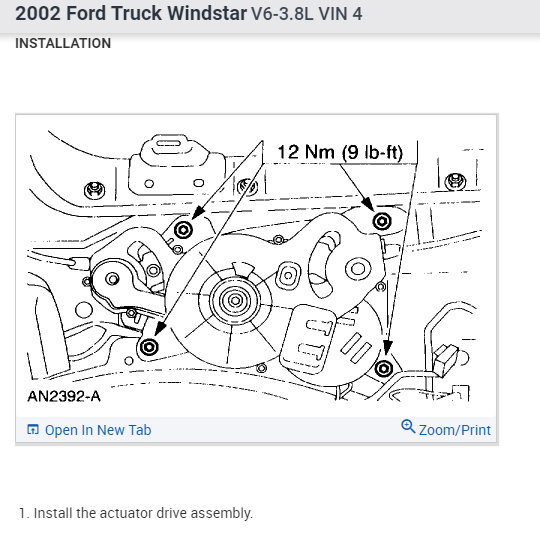 2002 Ford Truck Windstar V6-3.8L VIN 4

INSTALLATION

12 Nm (9 lb-ft)

AN2392-A

Open In New Tab

Zoom/Print

1. Install the actuator drive assembly.