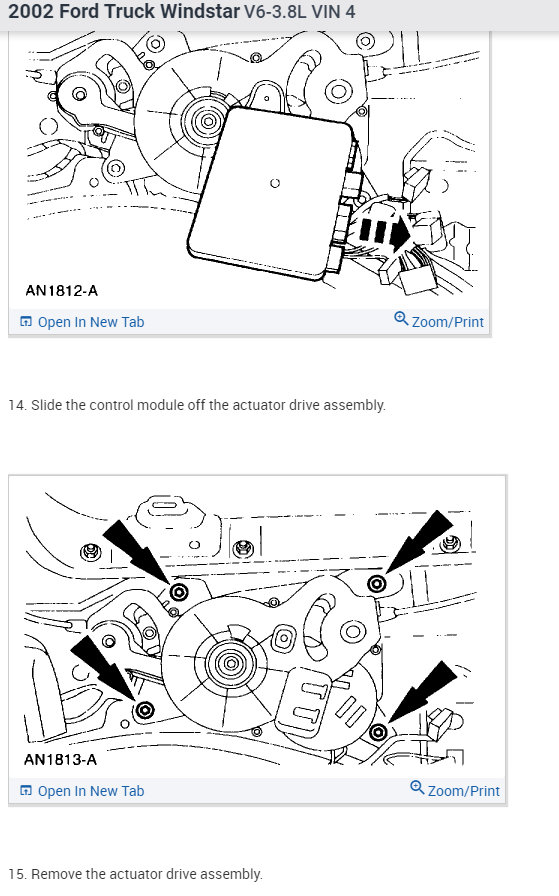 2002 Ford Truck Windstar V6-3.8L VIN 4

AN1812-A

Open In New Tab

Zoom/Print

14. Slide the control module off the actuator drive assembly.

AN1813-A

Open In New Tab

Zoom/Print

15. Remove the actuator drive assembly.