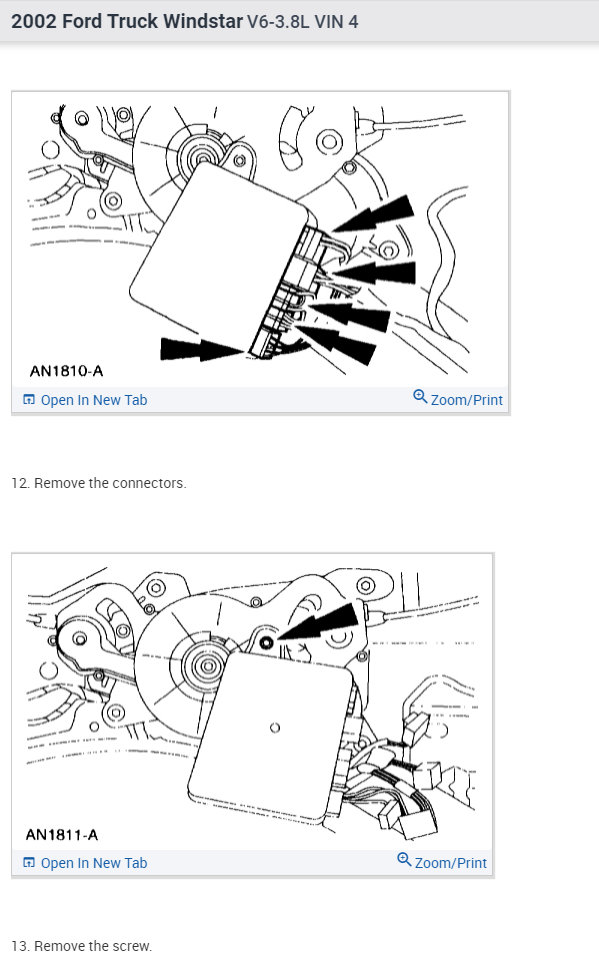 2002 Ford Truck Windstar V6-3.8L VIN 4

AN1810-A

Open In New Tab

Zoom/Print

12. Remove the connectors.

AN1811-A

Open In New Tab

Zoom/Print

13. Remove the screw.