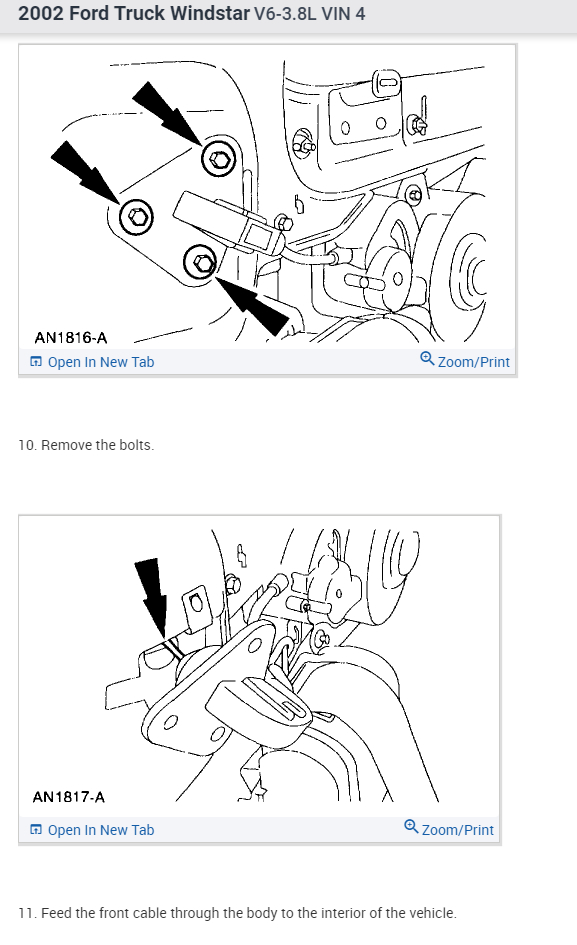 2002 Ford Truck Windstar V6-3.8L VIN 4

AN1816-A

Open In New Tab

Zoom/Print

10. Remove the bolts.

AN1817-A

Open In New Tab

Zoom/Print

11. Feed the front cable through the body to the interior of the vehicle.