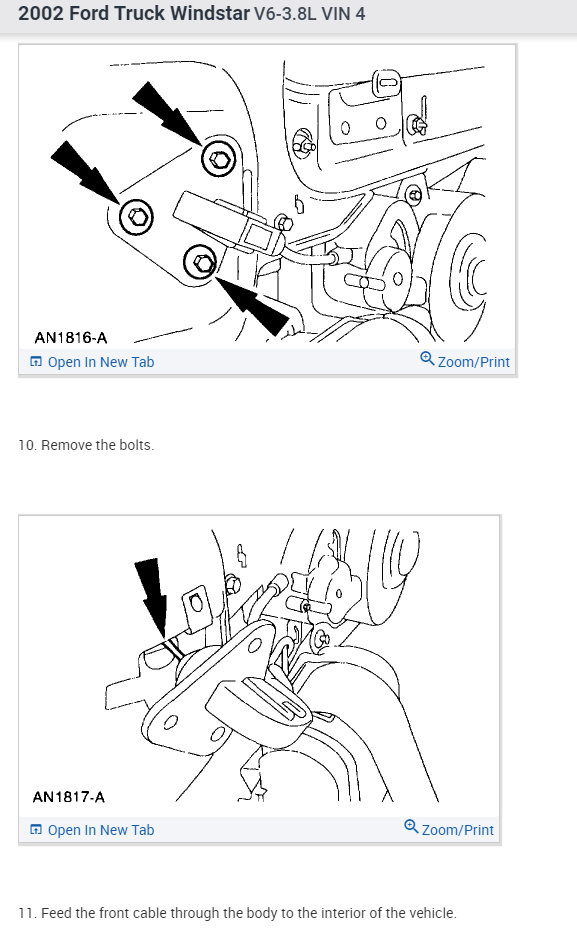 2002 Ford Truck Windstar V6-3.8L VIN 4

AN1816-A

Open In New Tab

Zoom/Print

10. Remove the bolts.

AN1817-A

Open In New Tab

Zoom/Print

11. Feed the front cable through the body to the interior of the vehicle.