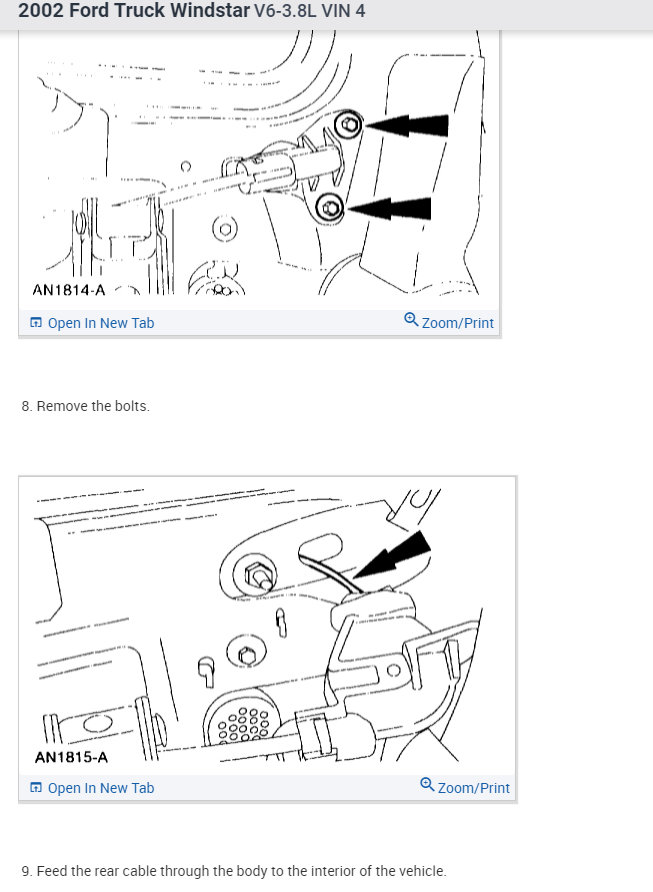 2002 Ford Truck Windstar V6-3.8L VIN 4

AN1814-A

Open In New Tab

Zoom/Print

8. Remove the bolts.

AN1815-A

Open In New Tab

Zoom/Print

9. Feed the rear cable through the body to the interior of the vehicle.