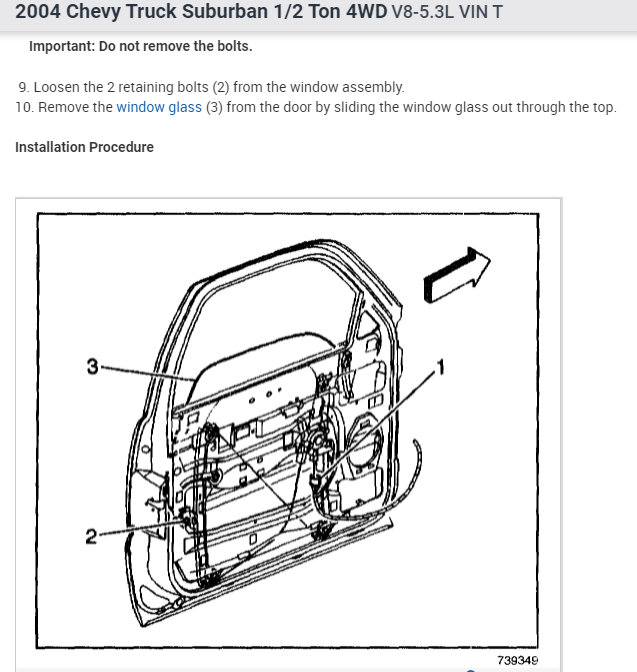 2004 Chevy Truck Suburban 1/2 Ton 4WD V8-5.3L VIN T

Important: Do not remove the bolts.

9. Loosen the 2 retaining bolts (2) from the window assembly.
10. Remove the window glass (3) from the door by sliding the window glass out through the top.

Installation Procedure

3
1
2
739349