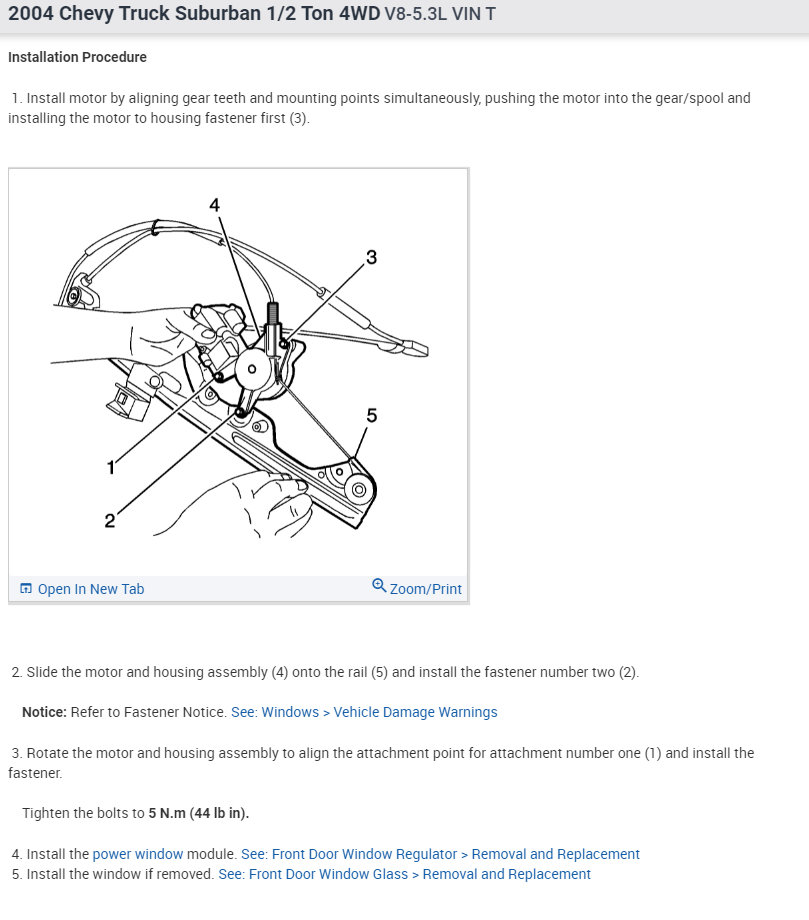 2004 Chevy Truck Suburban 1/2 Ton 4WD V8-5.3L VIN T

Installation Procedure

1. Install motor by aligning gear teeth and mounting points simultaneously, pushing the motor into the gear/spool and installing the motor to housing fastener first (3).

4
3
5
1
2

Open In New Tab
Zoom/Print

2. Slide the motor and housing assembly (4) onto the rail (5) and install the fastener number two (2).

Notice: Refer to Fastener Notice. See: Windows > Vehicle Damage Warnings

3. Rotate the motor and housing assembly to align the attachment point for attachment number one (1) and install the fastener.

Tighten the bolts to 5 N.m (44 lb in).

4. Install the power window module. See: Front Door Window Regulator > Removal and Replacement
5. Install the window if removed. See: Front Door Window Glass > Removal and Replacement