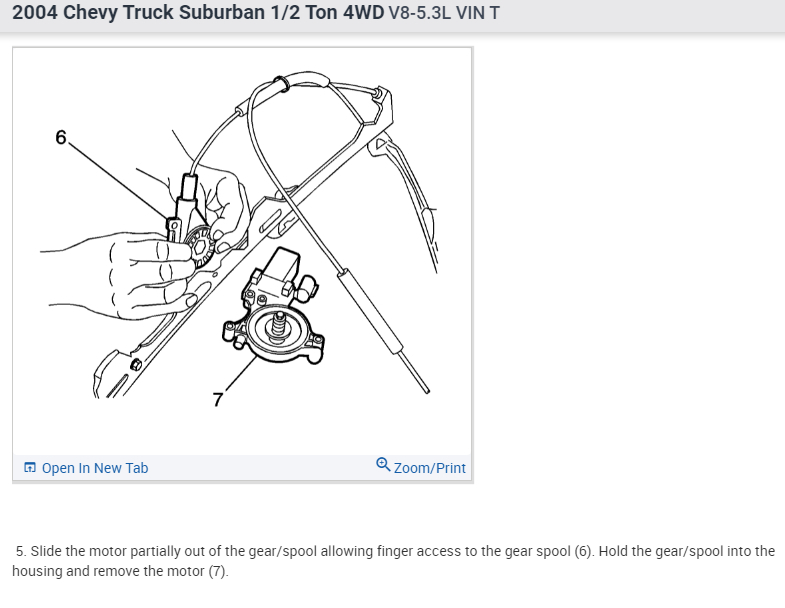 2004 Chevy Truck Suburban 1/2 Ton 4WD V8-5.3L VIN T

6

7

Open In New Tab

Zoom/Print

5. Slide the motor partially out of the gear/spool allowing finger access to the gear spool (6). Hold the gear/spool into the housing and remove the motor (7).