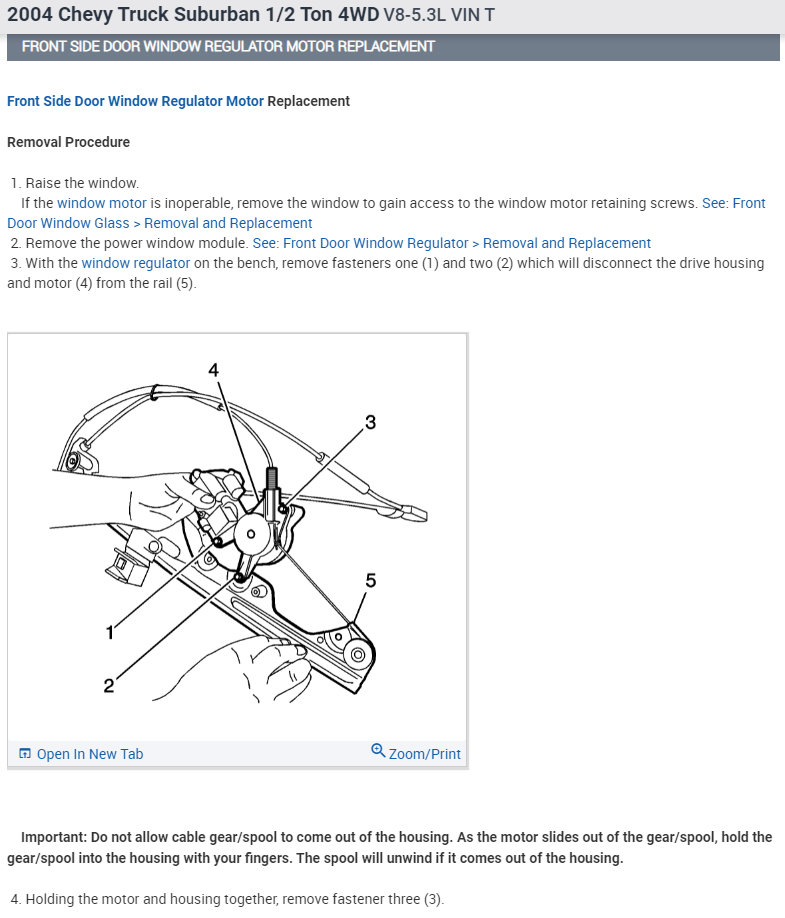 2004 Chevy Truck Suburban 1/2 Ton 4WD V8-5.3L VIN T

FRONT SIDE DOOR WINDOW REGULATOR MOTOR REPLACEMENT

Front Side Door Window Regulator Motor Replacement

Removal Procedure

1. Raise the window.
If the window motor is inoperable, remove the window to gain access to the window motor retaining screws. See: Front Door Window Glass > Removal and Replacement
2. Remove the power window module. See: Front Door Window Regulator > Removal and Replacement
3. With the window regulator on the bench, remove fasteners one (1) and two (2) which will disconnect the drive housing and motor (4) from the rail (5).

4
3
5
1
2

Open In New Tab
Zoom/Print

Important: Do not allow cable gear/spool to come out of the housing. As the motor slides out of the gear/spool, hold the gear/spool into the housing with your fingers. The spool will unwind if it comes out of the housing.

4. Holding the motor and housing together, remove fastener three (3).