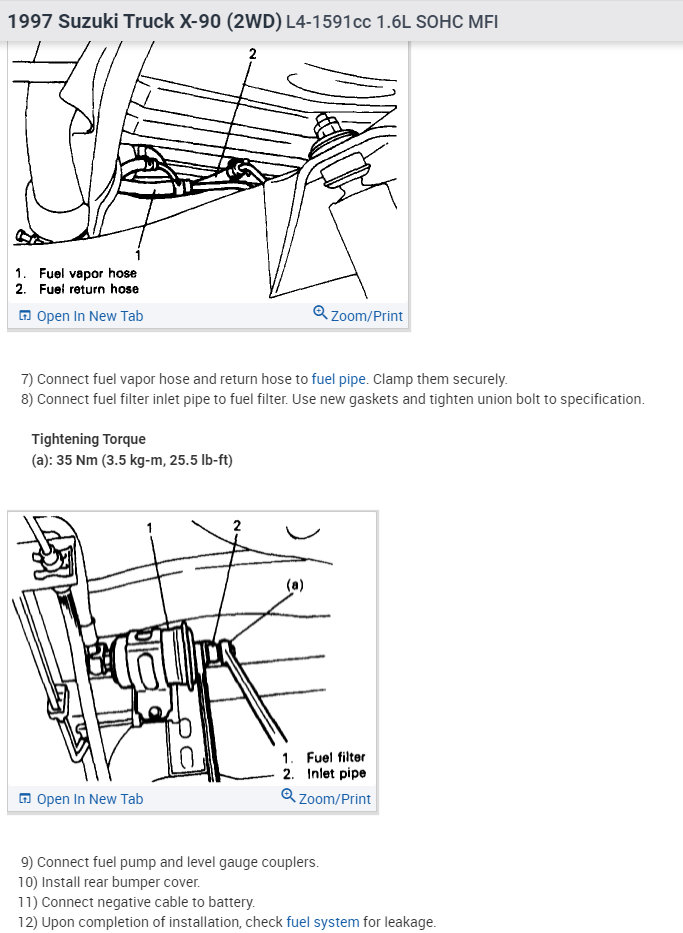 1997 Suzuki Truck X-90 (2WD) L4-1591cc 1.6L SOHC MFI

2

1

1. Fuel vapor hose
2. Fuel return hose

Open In New Tab

Zoom/Print

7) Connect fuel vapor hose and return hose to fuel pipe. Clamp them securely.
8) Connect fuel filter inlet pipe to fuel filter. Use new gaskets and tighten union bolt to specification.

Tightening Torque
(a): 35 Nm (3.5 kg-m, 25.5 lb-ft)

1

2

(a)

1. Fuel filter
2. Inlet pipe

Open In New Tab

Zoom/Print

9) Connect fuel pump and level gauge couplers.
10) Install rear bumper cover.
11) Connect negative cable to battery.
12) Upon completion of installation, check fuel system for leakage.