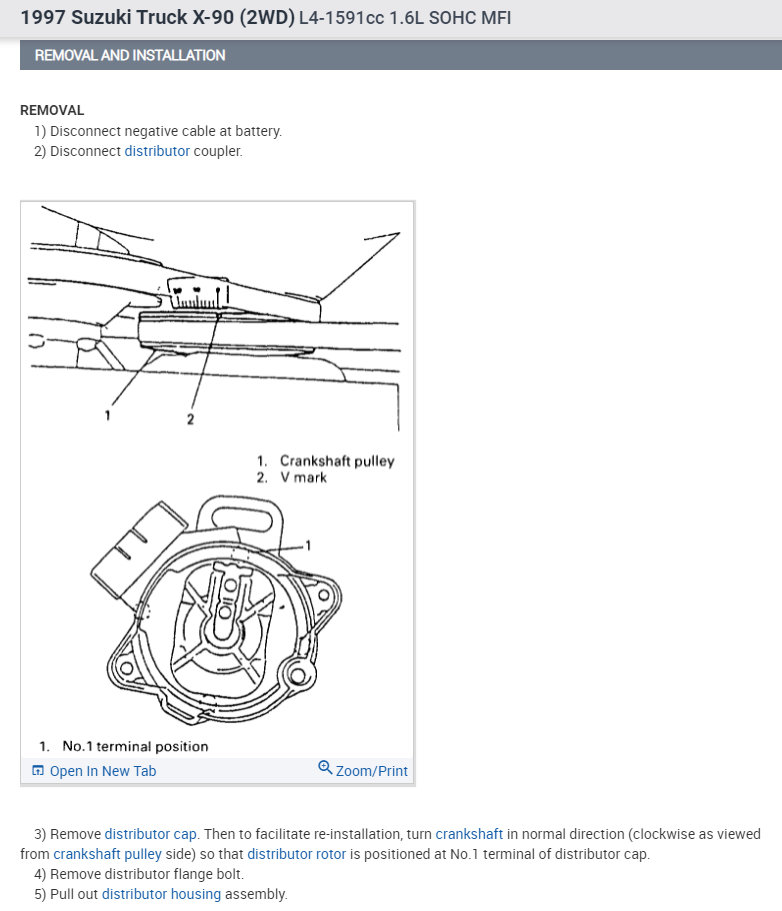 1997 Suzuki Truck X-90 (2WD) L4-1591cc 1.6L SOHC MFI

REMOVAL AND INSTALLATION

REMOVAL
1) Disconnect negative cable at battery.
2) Disconnect distributor coupler.

1
2

1. Crankshaft pulley
2. V mark

1

1. No.1 terminal position

Open In New Tab
Zoom/Print

3) Remove distributor cap. Then to facilitate re-installation, turn crankshaft in normal direction (clockwise as viewed from crankshaft pulley side) so that distributor rotor is positioned at No.1 terminal of distributor cap.
4) Remove distributor flange bolt.
5) Pull out distributor housing assembly.