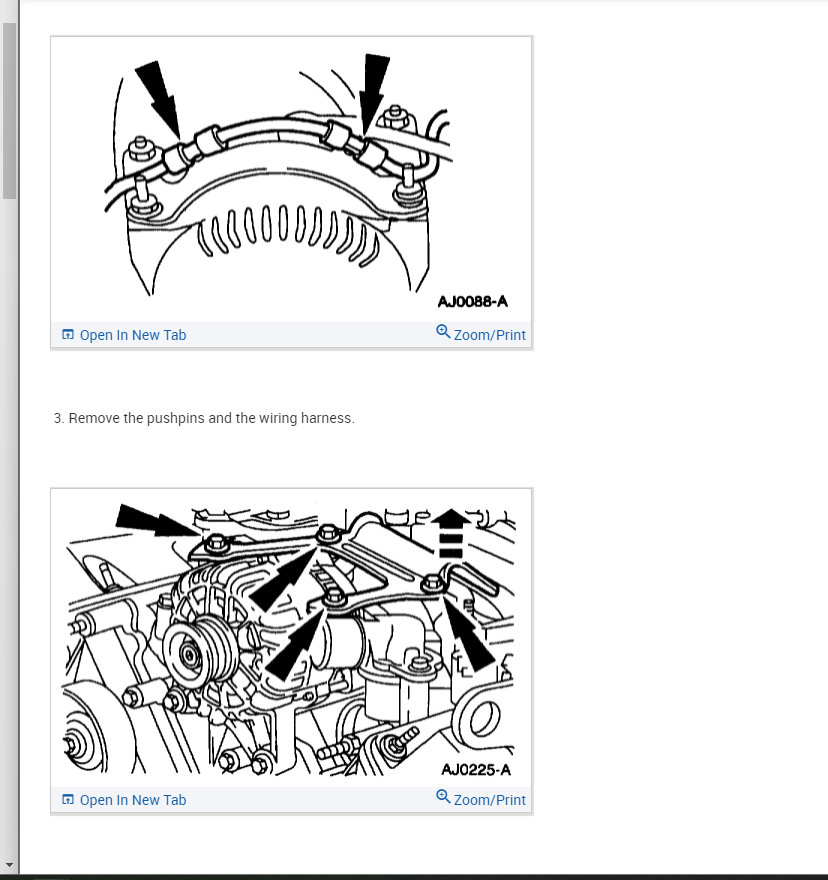 AJ0088-A

Open In New Tab

Zoom/Print

3. Remove the pushpins and the wiring harness.

AJ0225-A

Open In New Tab

Zoom/Print