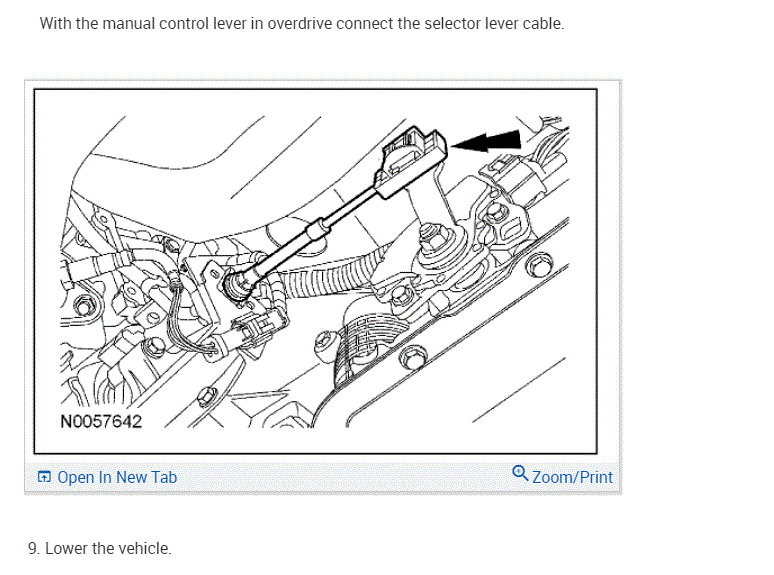 With the manual control lever in overdrive connect the selector lever cable.

N0057642

Open In New Tab

Zoom/Print

9. Lower the vehicle.