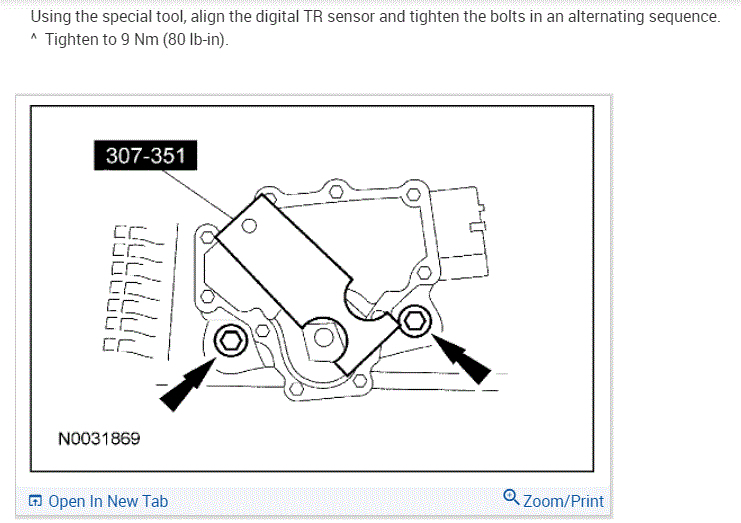 Using the special tool, align the digital TR sensor and tighten the bolts in an alternating sequence.
^ Tighten to 9 Nm (80 lb-in).

307-351

N0031869

Open In New Tab

Zoom/Print