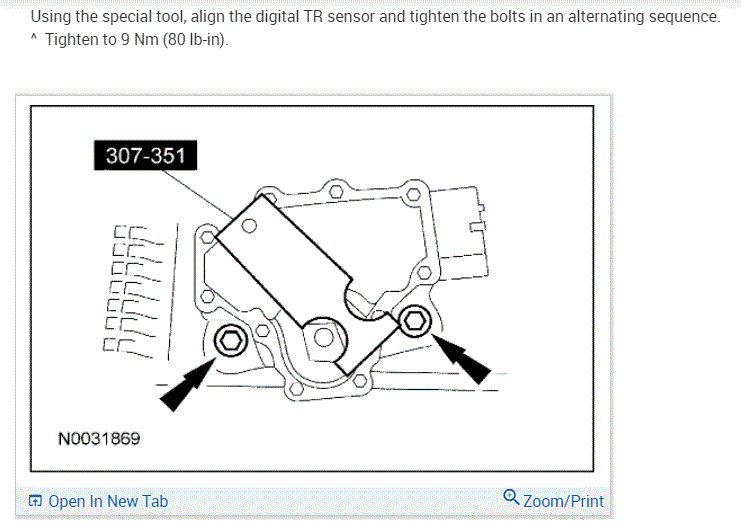 Using the special tool, align the digital TR sensor and tighten the bolts in an alternating sequence.
^ Tighten to 9 Nm (80 lb-in).

307-351

N0031869

Open In New Tab

Zoom/Print